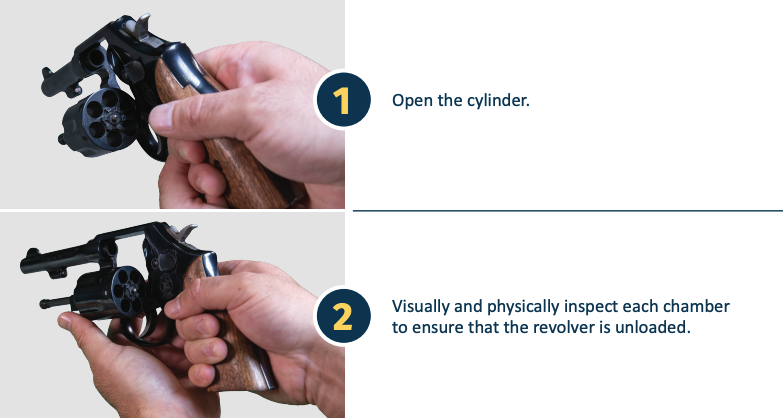 1

Open the cylinder.

2

Visually and physically inspect each chamber to ensure that the revolver is unloaded.